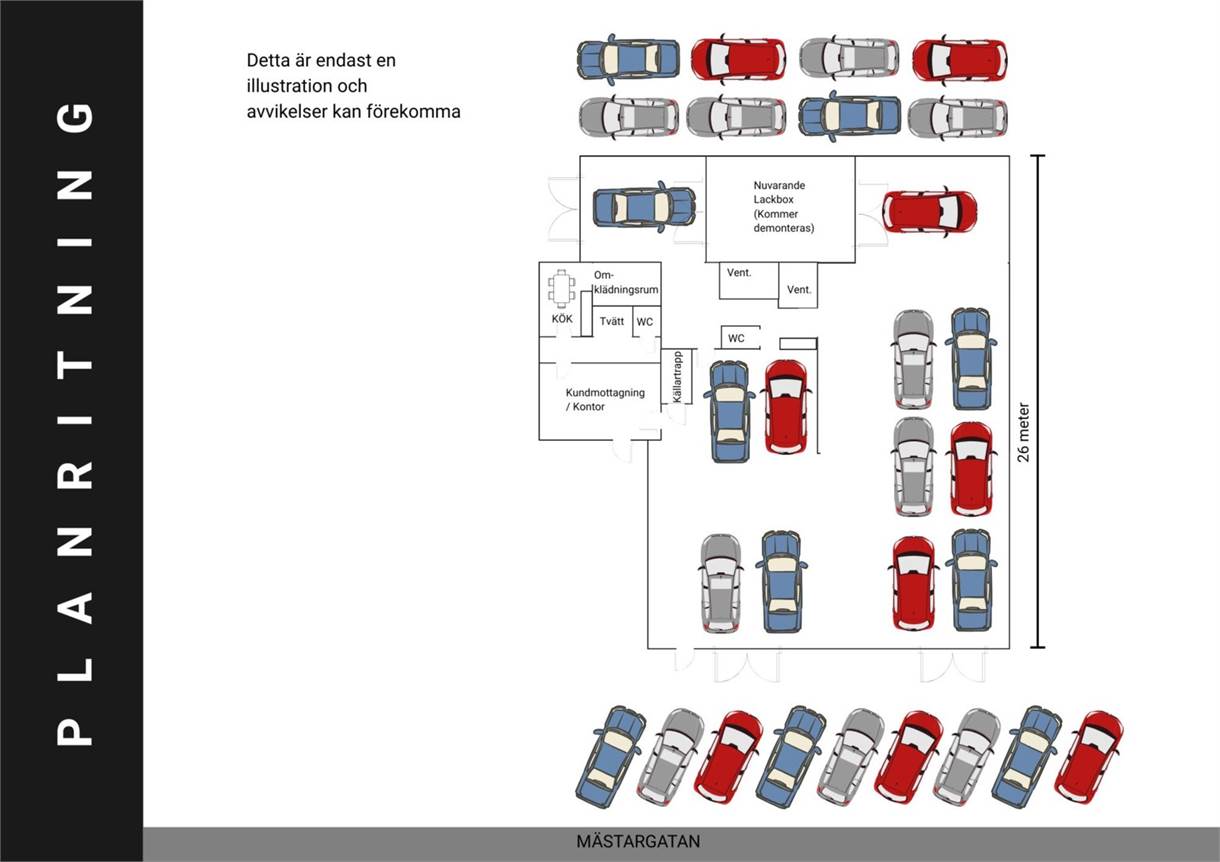 PLANRITNING

Detta är endast en illustration och avvikelser kan förekomma

Nuvarande Lackbox (Kommer demonteras)

Vent.

Vent.

Om-klädningsrum

KÖK

Tvätt

WC

WC

Källartrapp

Kundmottagning / Kontor

26 meter

MÄSTARGATAN